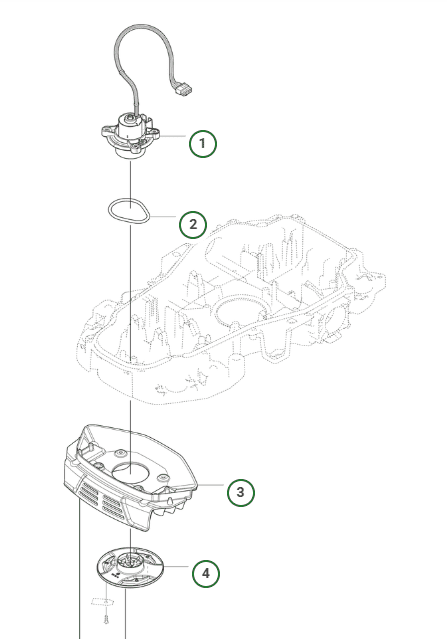 1

2

3

4